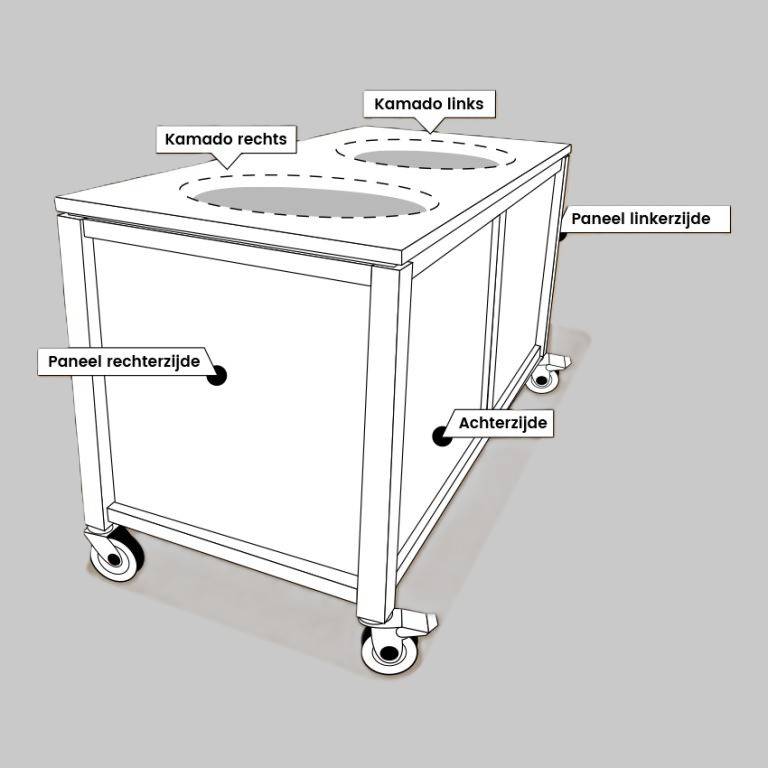 Kamado links

Kamado rechts

Paneel linkerzijde

Paneel rechterzijde

Achterzijde